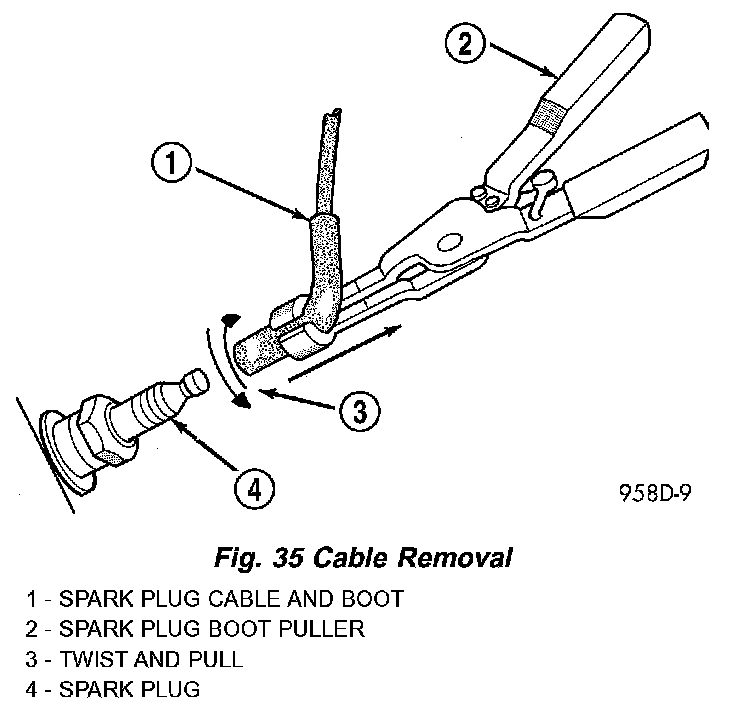 2

1

3

4

958D-9

Fig. 35 Cable Removal

1 - SPARK PLUG CABLE AND BOOT
2 - SPARK PLUG BOOT PULLER
3 - TWIST AND PULL
4 - SPARK PLUG