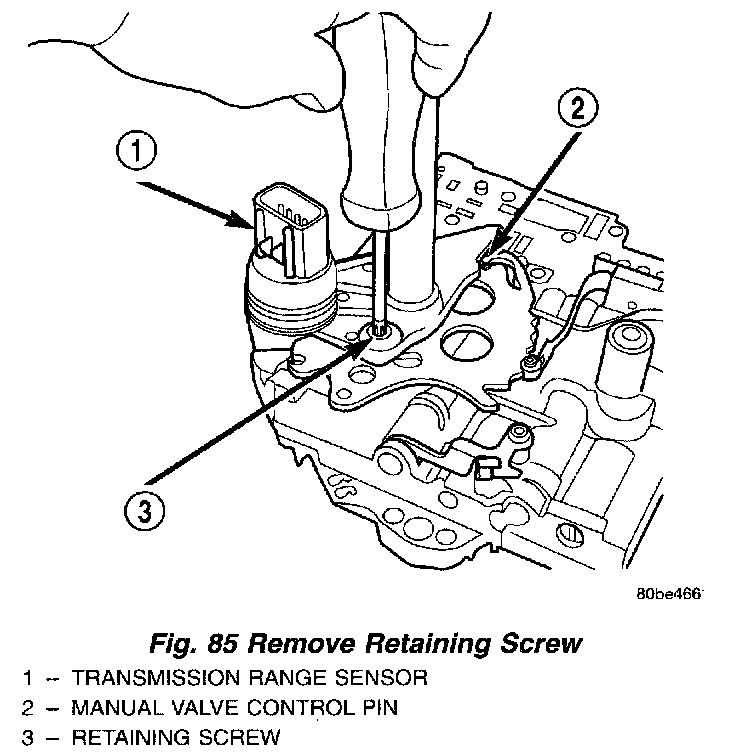 1

2

3

80be466

Fig. 85 Remove Retaining Screw

1 – TRANSMISSION RANGE SENSOR
2 – MANUAL VALVE CONTROL PIN
3 – RETAINING SCREW