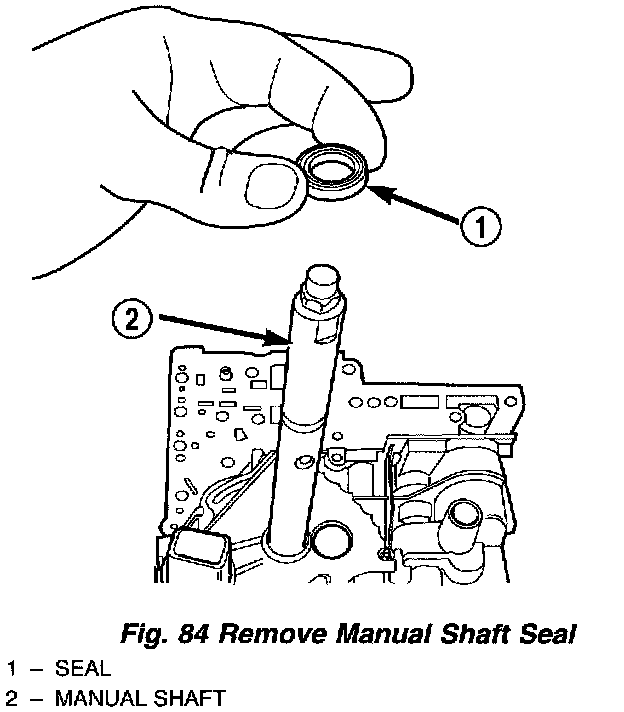 1

2

Fig. 84 Remove Manual Shaft Seal

1 – SEAL
2 – MANUAL SHAFT