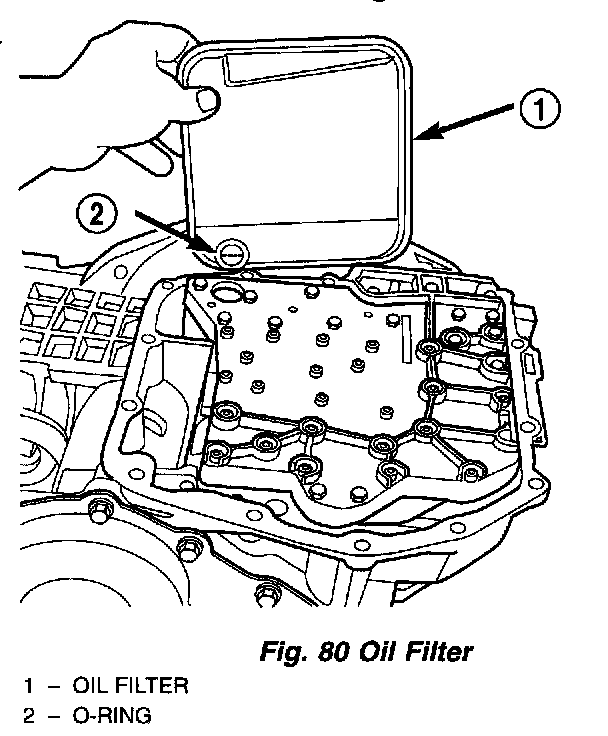 1

2

Fig. 80 Oil Filter

1 – OIL FILTER
2 – O-RING