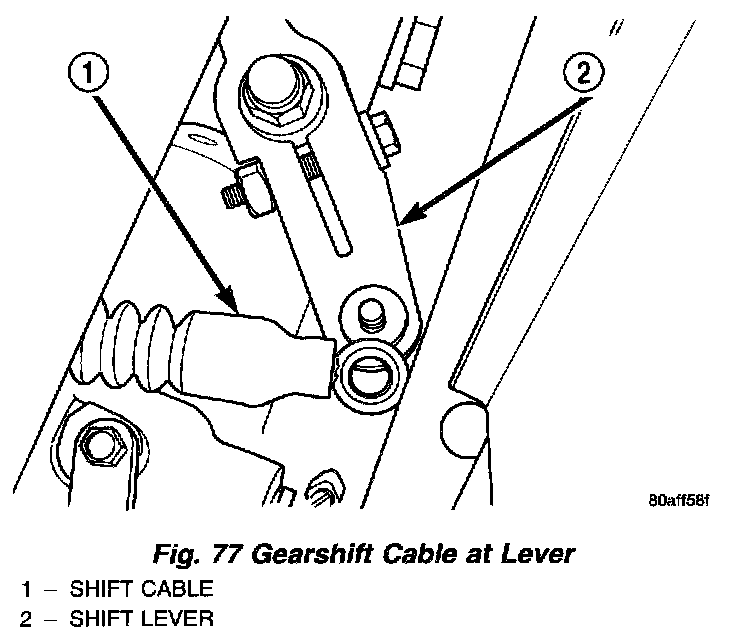 1

2

80aff58f

Fig. 77 Gearshift Cable at Lever

1 – SHIFT CABLE
2 – SHIFT LEVER