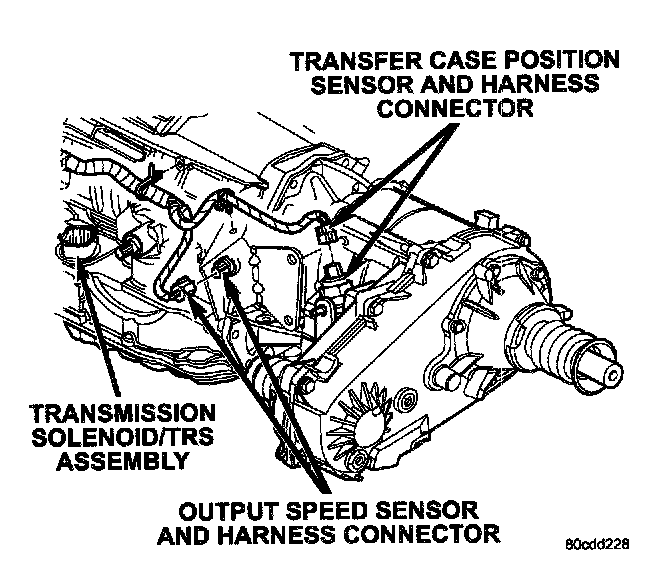 TRANSFER CASE POSITION SENSOR AND HARNESS CONNECTOR

TRANSMISSION SOLENOID/TRS ASSEMBLY

OUTPUT SPEED SENSOR AND HARNESS CONNECTOR

80cdd228