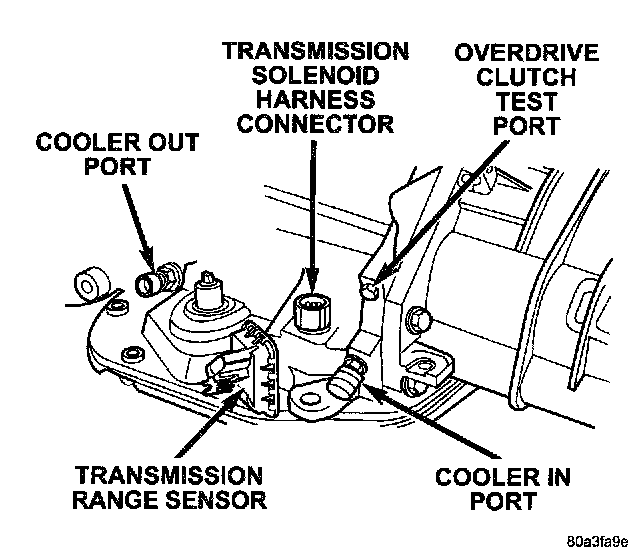 TRANSMISSION SOLENOID HARNESS CONNECTOR

OVERDRIVE CLUTCH TEST PORT

COOLER OUT PORT

TRANSMISSION RANGE SENSOR

COOLER IN PORT

80a3fa9e