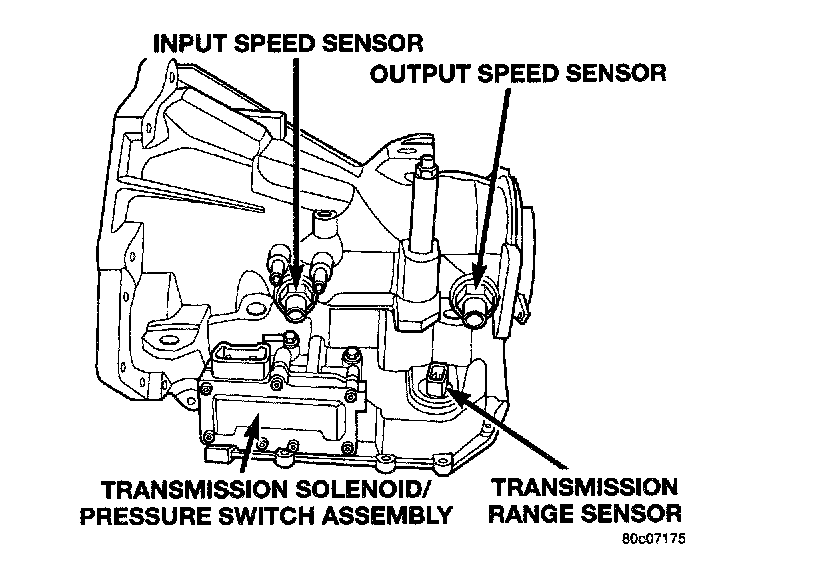 INPUT SPEED SENSOR

OUTPUT SPEED SENSOR

TRANSMISSION SOLENOID/
PRESSURE SWITCH ASSEMBLY

TRANSMISSION
RANGE SENSOR

80c07175