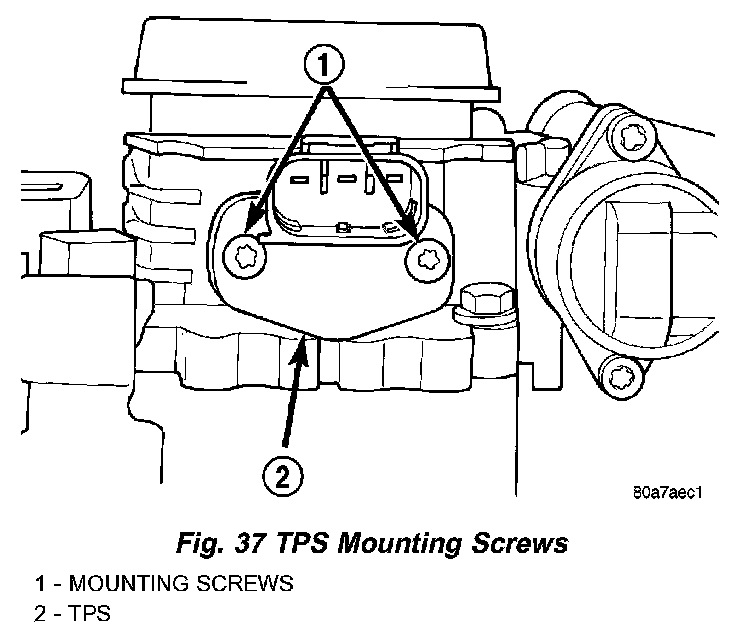 1

2

80a7aec1

Fig. 37 TPS Mounting Screws

1 - MOUNTING SCREWS
2 - TPS