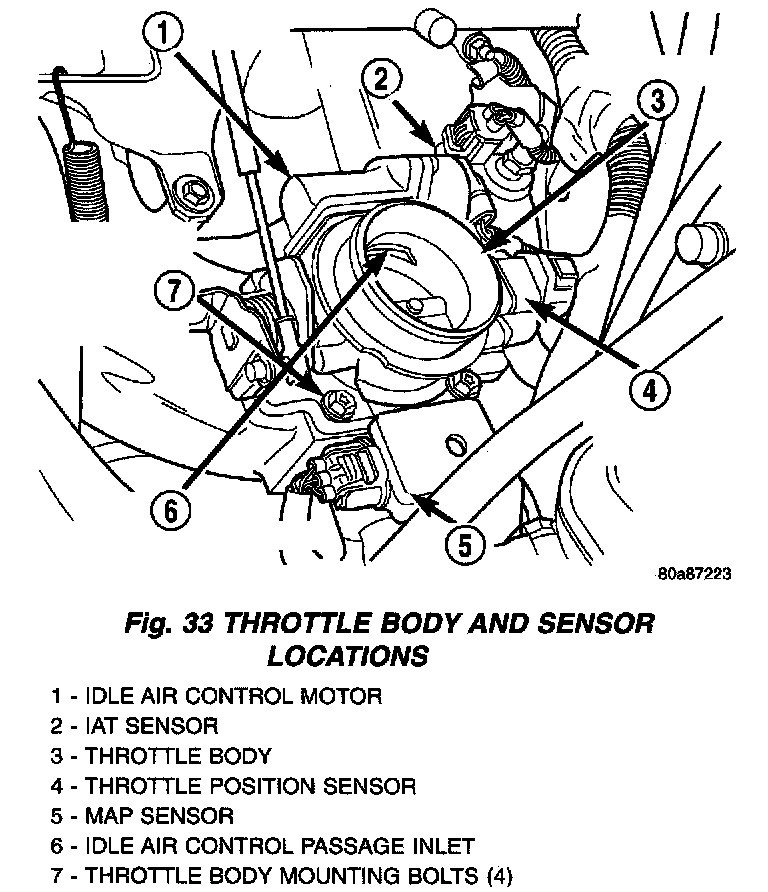 1

2

3

7

4

6

5

80a87223

Fig. 33 THROTTLE BODY AND SENSOR LOCATIONS

1 - IDLE AIR CONTROL MOTOR
2 - IAT SENSOR
3 - THROTTLE BODY
4 - THROTTLE POSITION SENSOR
5 - MAP SENSOR
6 - IDLE AIR CONTROL PASSAGE INLET
7 - THROTTLE BODY MOUNTING BOLTS (4)