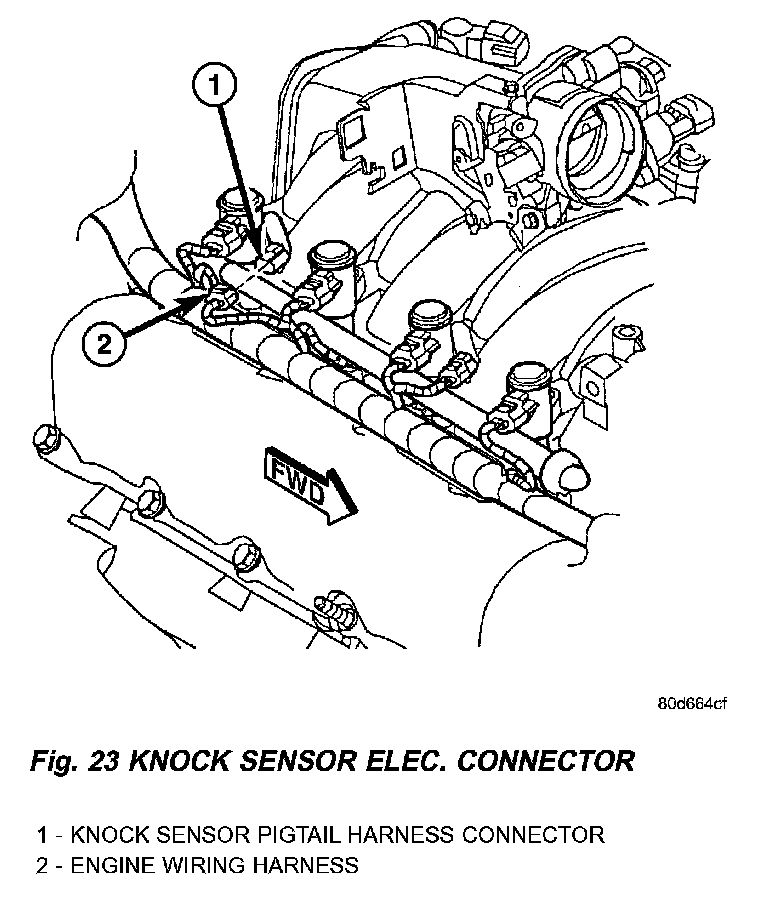 1

2

FWD

80d664cf

Fig. 23 KNOCK SENSOR ELEC. CONNECTOR

1 - KNOCK SENSOR PIGTAIL HARNESS CONNECTOR
2 - ENGINE WIRING HARNESS