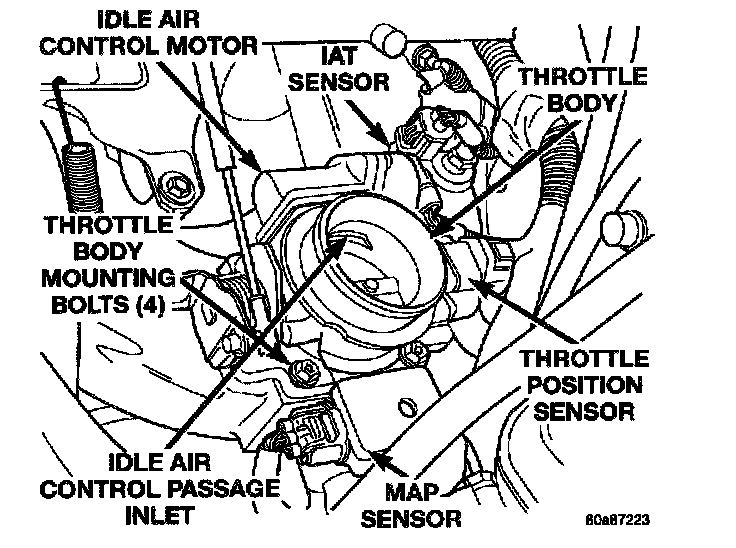 IDLE AIR CONTROL MOTOR

IAT SENSOR

THROTTLE BODY

THROTTLE BODY MOUNTING BOLTS (4)

THROTTLE POSITION SENSOR

IDLE AIR CONTROL PASSAGE INLET

MAP SENSOR

80a87223