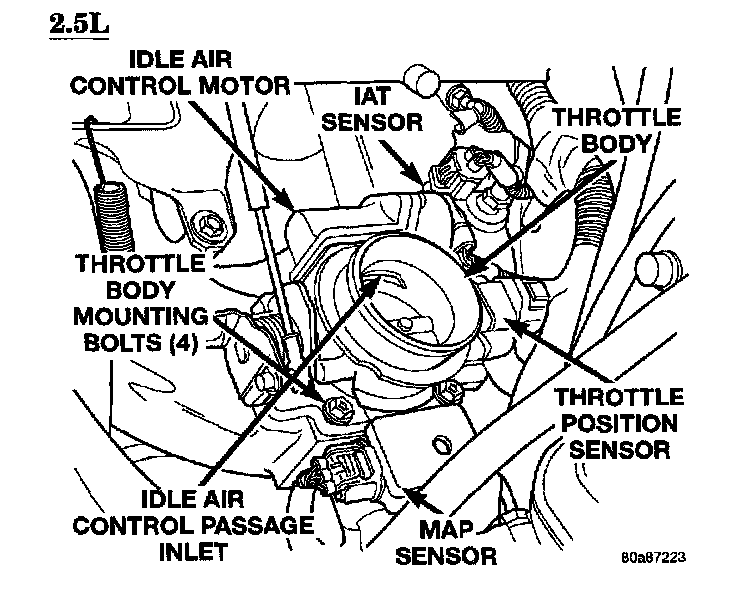 2.5L

IDLE AIR CONTROL MOTOR

IAT SENSOR

THROTTLE BODY

THROTTLE BODY MOUNTING BOLTS (4)

THROTTLE POSITION SENSOR

IDLE AIR CONTROL PASSAGE INLET

MAP SENSOR

80a87223