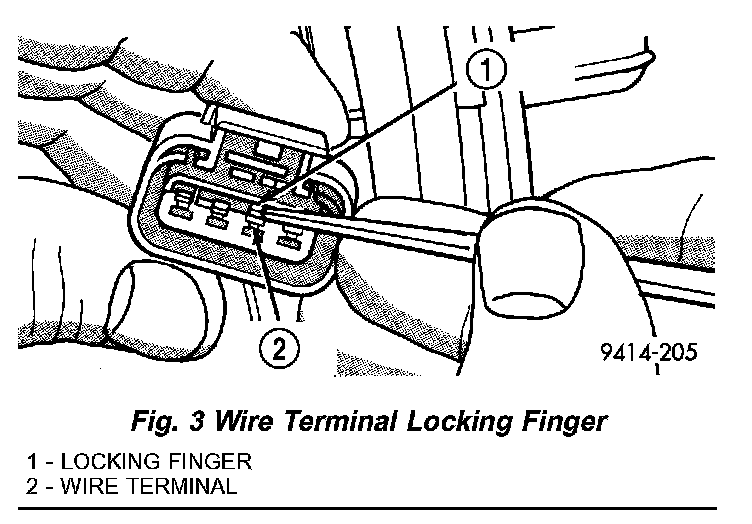 1

2

9414-205

Fig. 3 Wire Terminal Locking Finger

1 - LOCKING FINGER
2 - WIRE TERMINAL