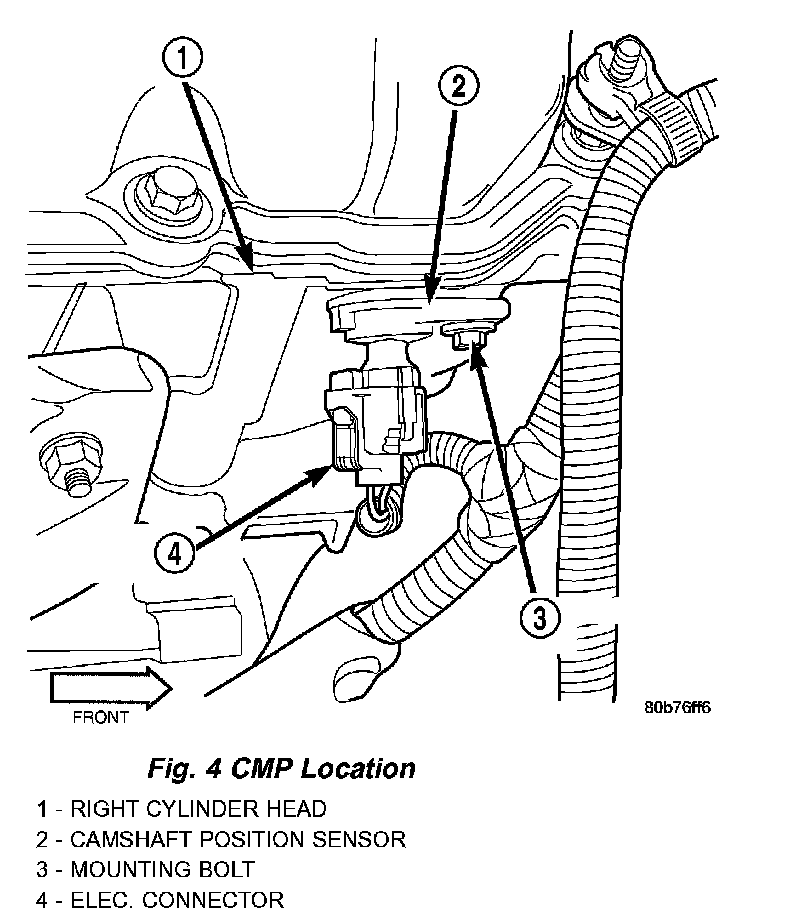 1

2

4

3

FRONT

80b76ff6

Fig. 4 CMP Location

1 - RIGHT CYLINDER HEAD
2 - CAMSHAFT POSITION SENSOR
3 - MOUNTING BOLT
4 - ELEC. CONNECTOR