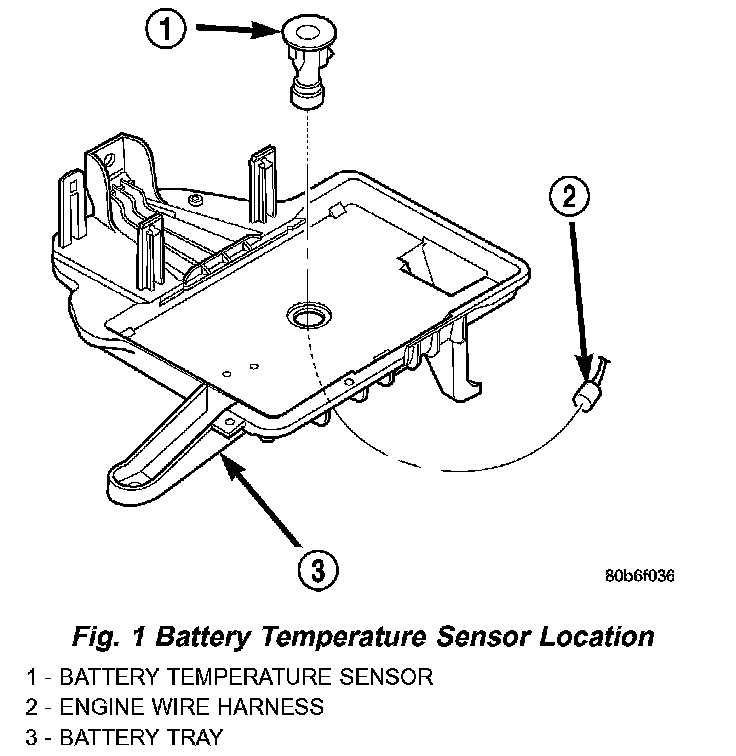 1

2

3

80b6f036

Fig. 1 Battery Temperature Sensor Location

1 - BATTERY TEMPERATURE SENSOR
2 - ENGINE WIRE HARNESS
3 - BATTERY TRAY