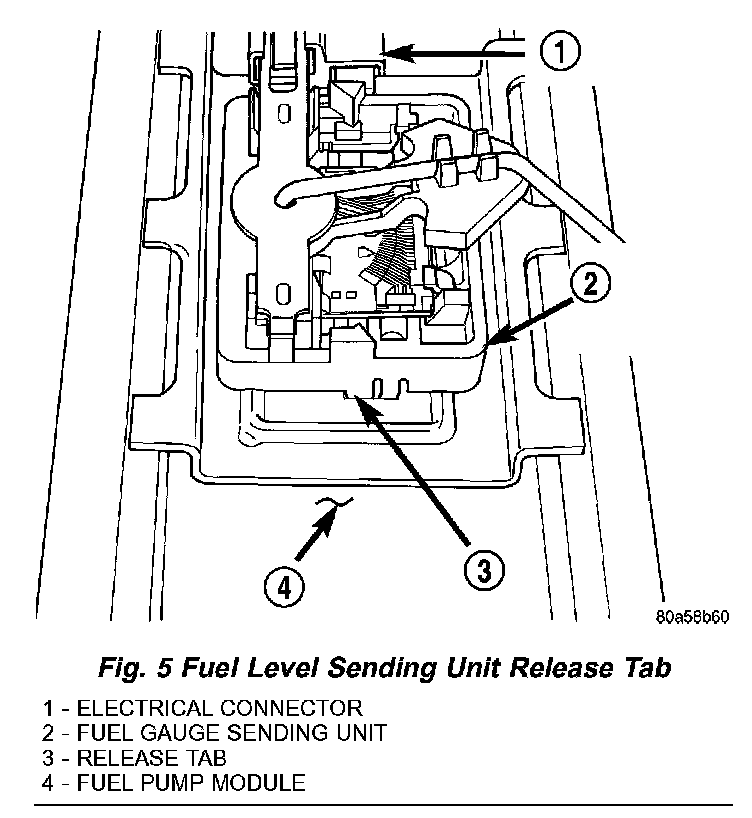 1
2
3
4
80a58b60

Fig. 5 Fuel Level Sending Unit Release Tab

1 - ELECTRICAL CONNECTOR
2 - FUEL GAUGE SENDING UNIT
3 - RELEASE TAB
4 - FUEL PUMP MODULE