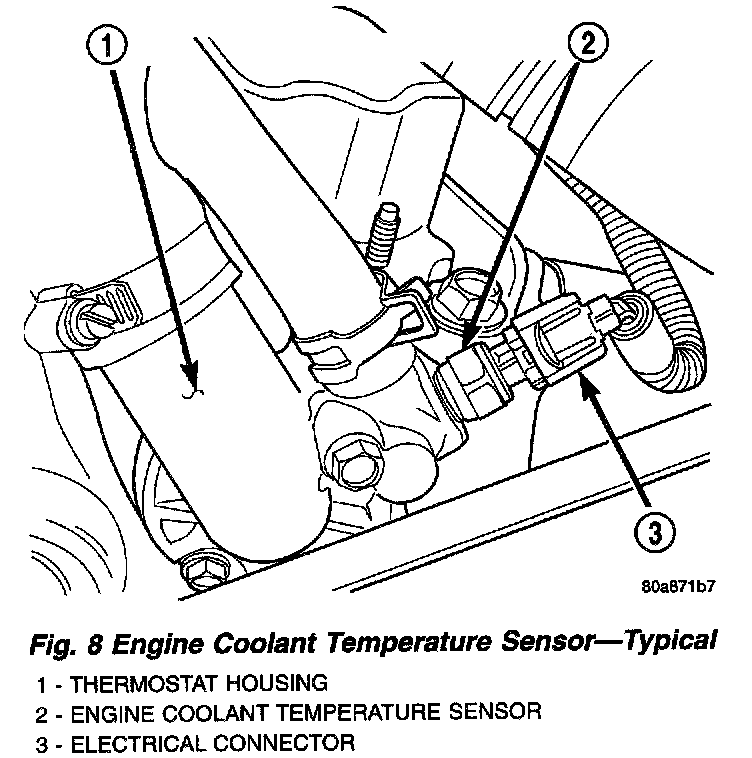 1

2

3

80a871b7

Fig. 8 Engine Coolant Temperature Sensor—Typical

1 - THERMOSTAT HOUSING
2 - ENGINE COOLANT TEMPERATURE SENSOR
3 - ELECTRICAL CONNECTOR