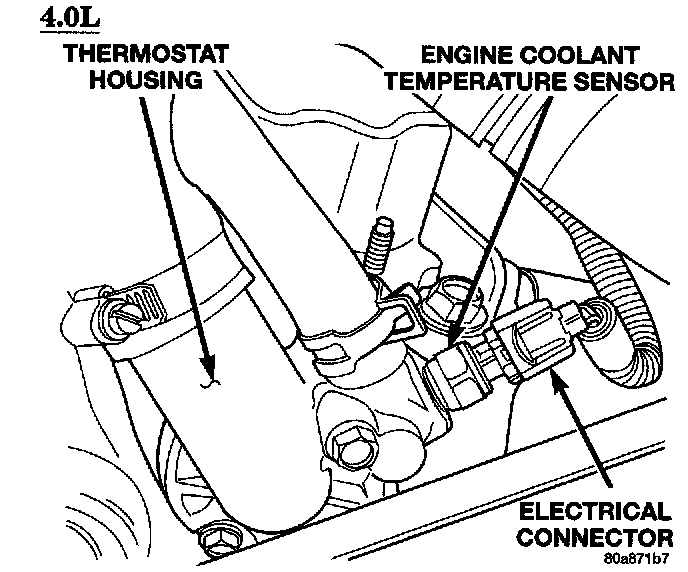 4.0L

THERMOSTAT HOUSING

ENGINE COOLANT TEMPERATURE SENSOR

ELECTRICAL CONNECTOR

80a871b7