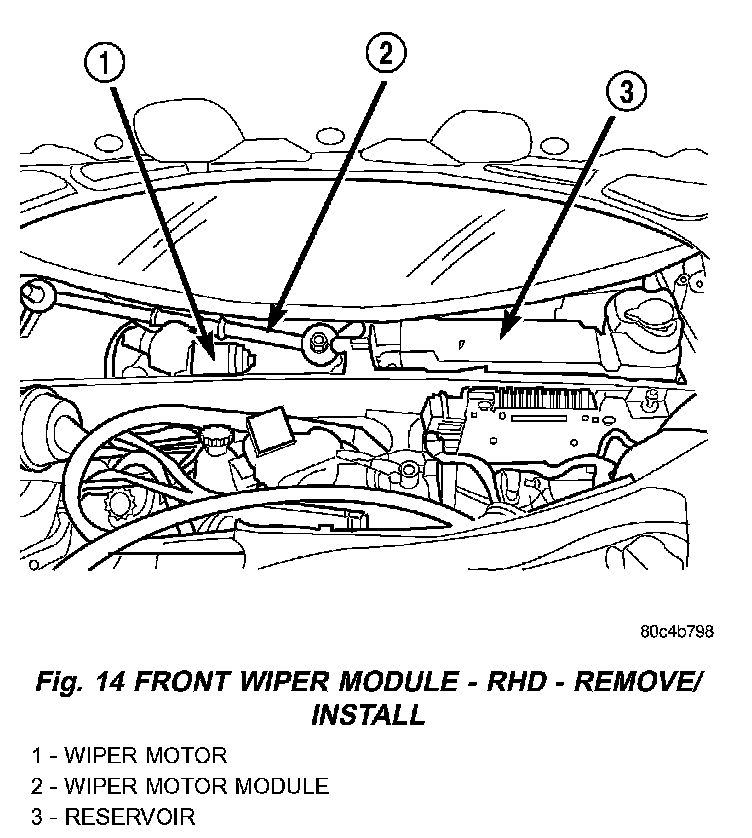 1
2
3

80c4b798

Fig. 14 FRONT WIPER MODULE - RHD - REMOVE/ INSTALL

1 - WIPER MOTOR
2 - WIPER MOTOR MODULE
3 - RESERVOIR