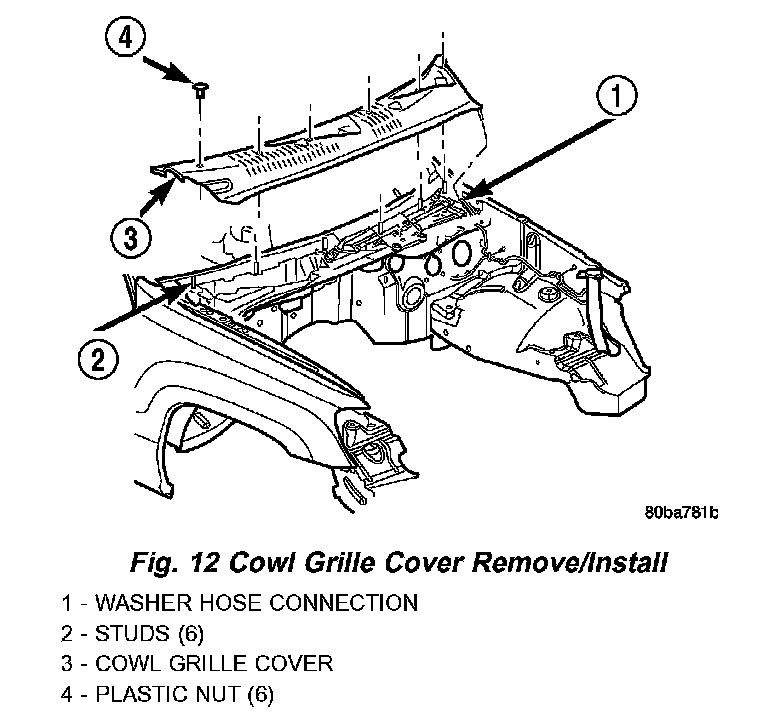 4

1

3

2

80ba781b

Fig. 12 Cowl Grille Cover Remove/Install

1 - WASHER HOSE CONNECTION
2 - STUDS (6)
3 - COWL GRILLE COVER
4 - PLASTIC NUT (6)