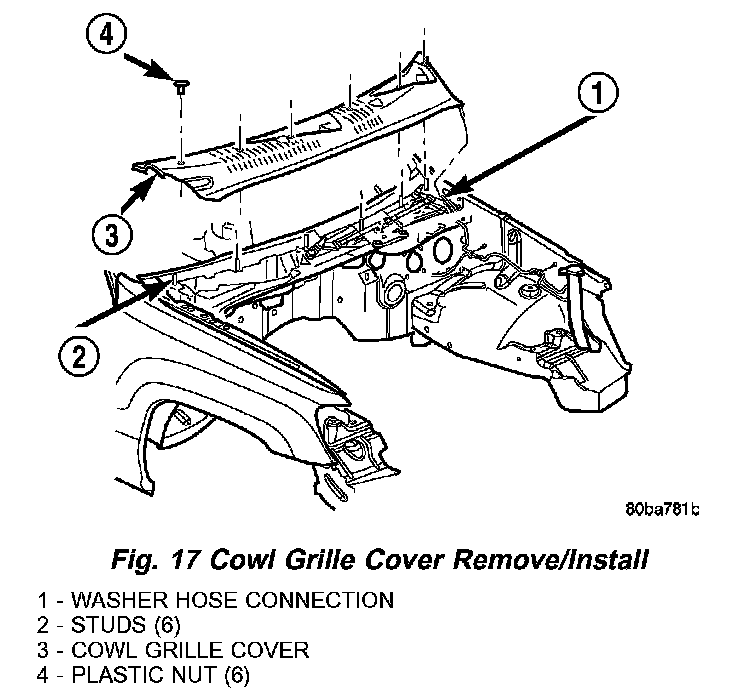 4

1

3

2

80ba781b

Fig. 17 Cowl Grille Cover Remove/Install

1 - WASHER HOSE CONNECTION
2 - STUDS (6)
3 - COWL GRILLE COVER
4 - PLASTIC NUT (6)