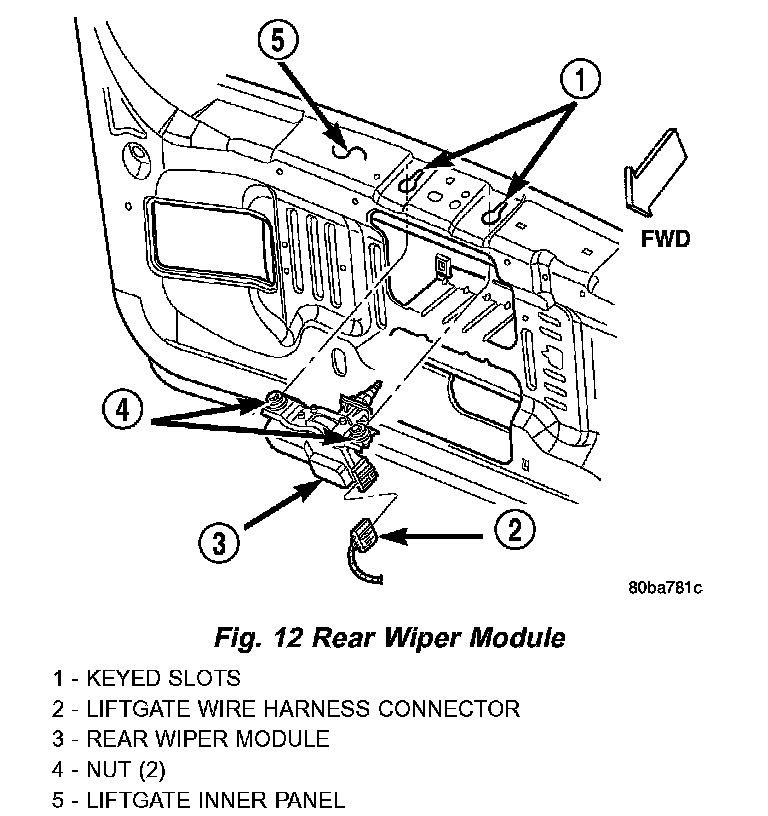 5

1

FWD

4

3

2

80ba781c

Fig. 12 Rear Wiper Module

1 - KEYED SLOTS
2 - LIFTGATE WIRE HARNESS CONNECTOR
3 - REAR WIPER MODULE
4 - NUT (2)
5 - LIFTGATE INNER PANEL