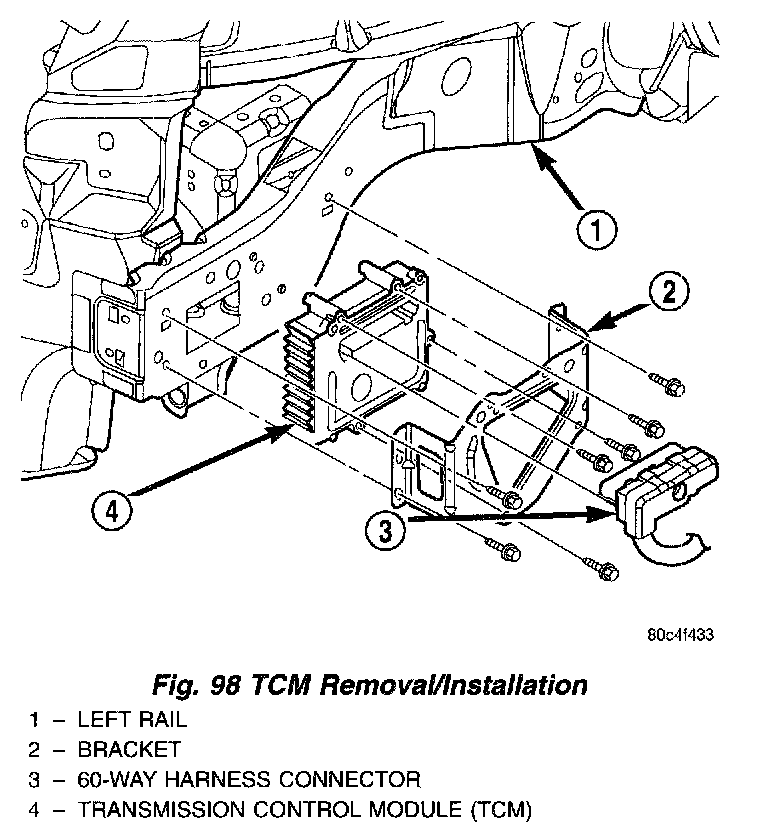 1

2

4

3

80c4f433

Fig. 98 TCM Removal/Installation

1 – LEFT RAIL
2 – BRACKET
3 – 60-WAY HARNESS CONNECTOR
4 – TRANSMISSION CONTROL MODULE (TCM)