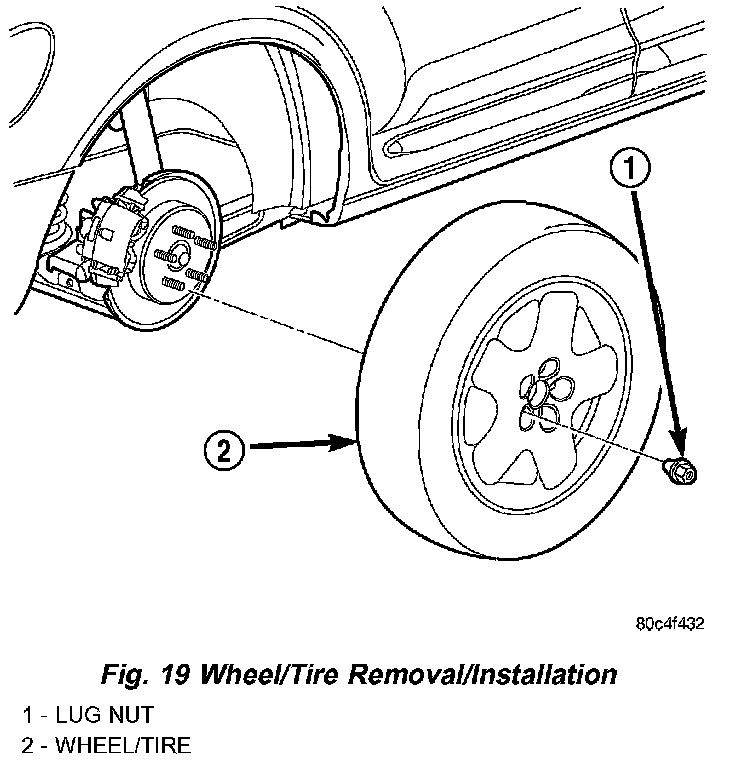 1

2

80c4f432

Fig. 19 Wheel/Tire Removal/Installation

1 - LUG NUT
2 - WHEEL/TIRE