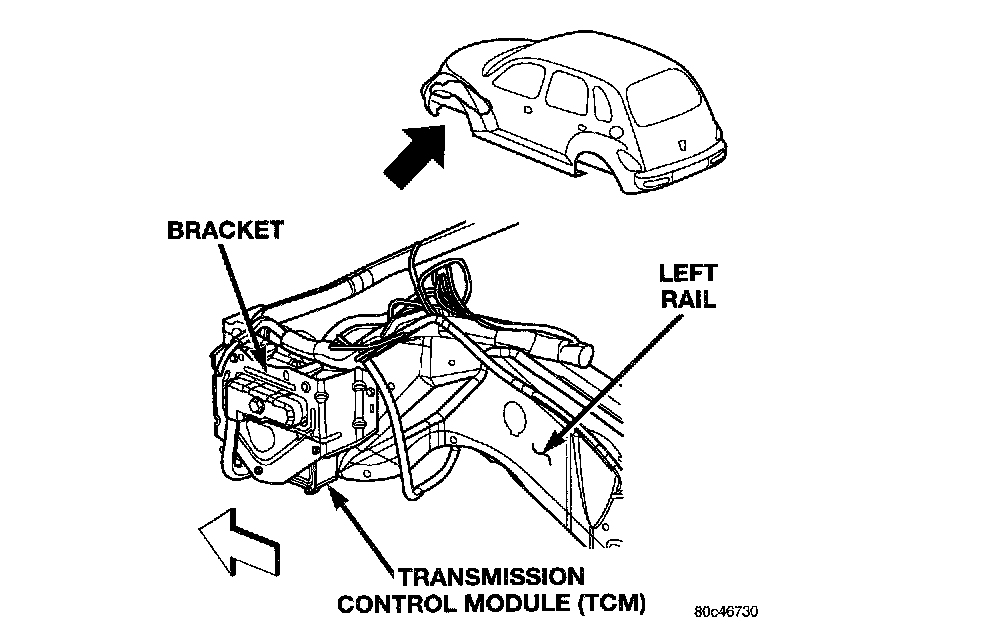 BRACKET

LEFT RAIL

TRANSMISSION CONTROL MODULE (TCM)

80c46730