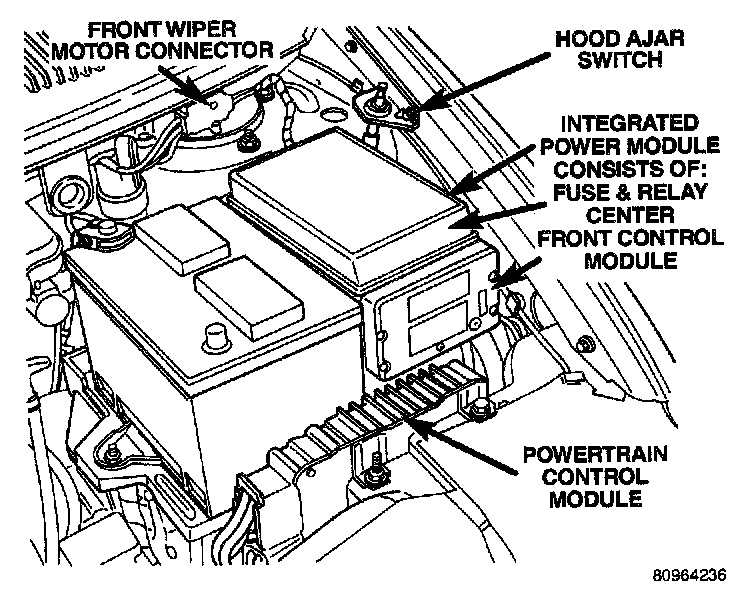 FRONT WIPER
MOTOR CONNECTOR

HOOD AJAR
SWITCH

INTEGRATED
POWER MODULE
CONSISTS OF:
FUSE & RELAY
CENTER
FRONT CONTROL
MODULE

POWERTRAIN
CONTROL
MODULE

80964236