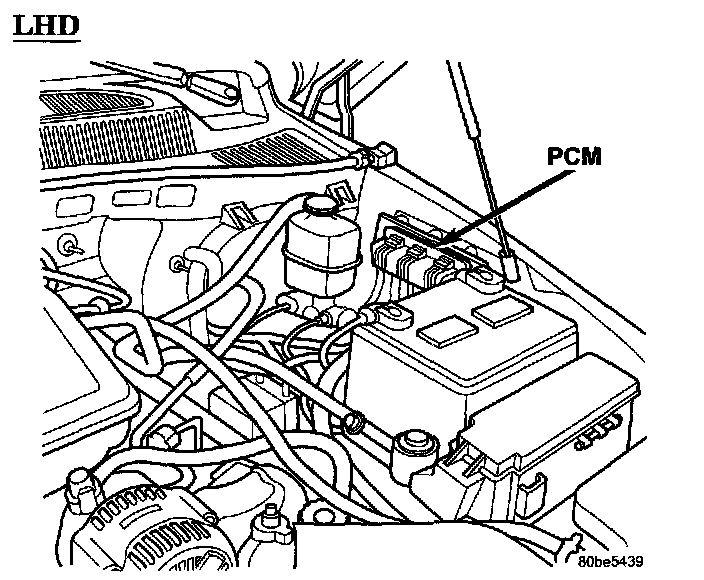 LHD

PCM

80be5439