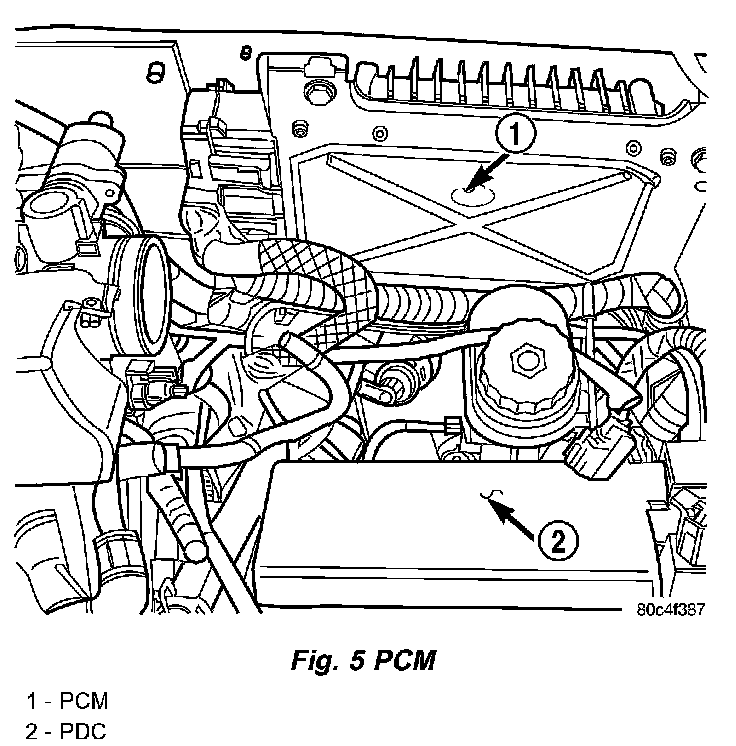 1
2
80c4f387

Fig. 5 PCM

1 - PCM
2 - PDC