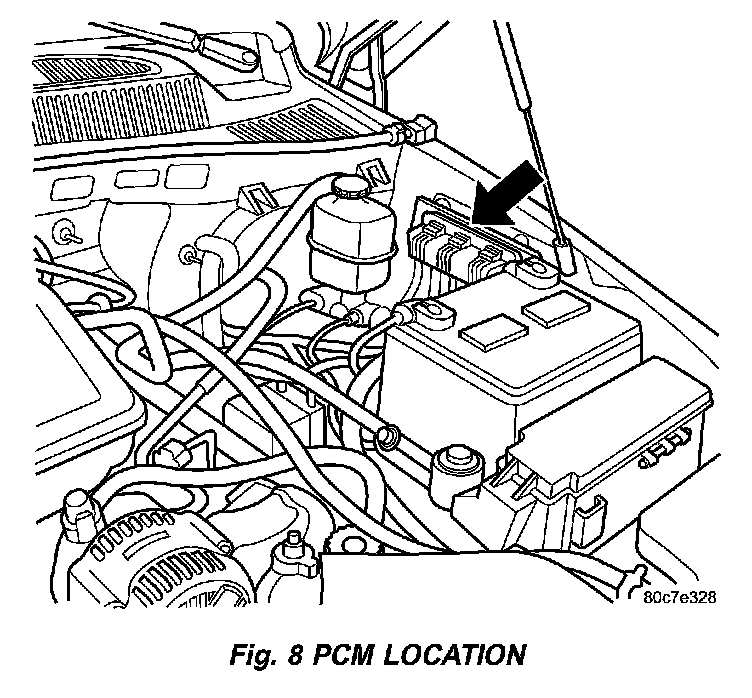 80c7e328

Fig. 8 PCM LOCATION