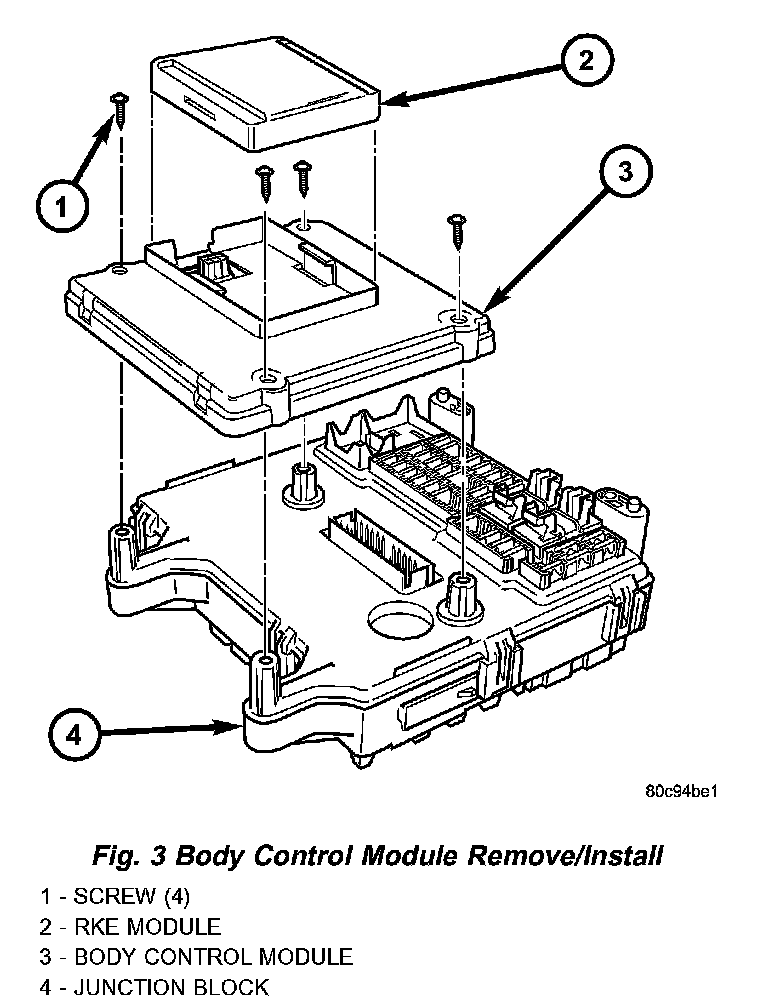 2

3

1

4

80c94be1

Fig. 3 Body Control Module Remove/Install

1 - SCREW (4)
2 - RKE MODULE
3 - BODY CONTROL MODULE
4 - JUNCTION BLOCK