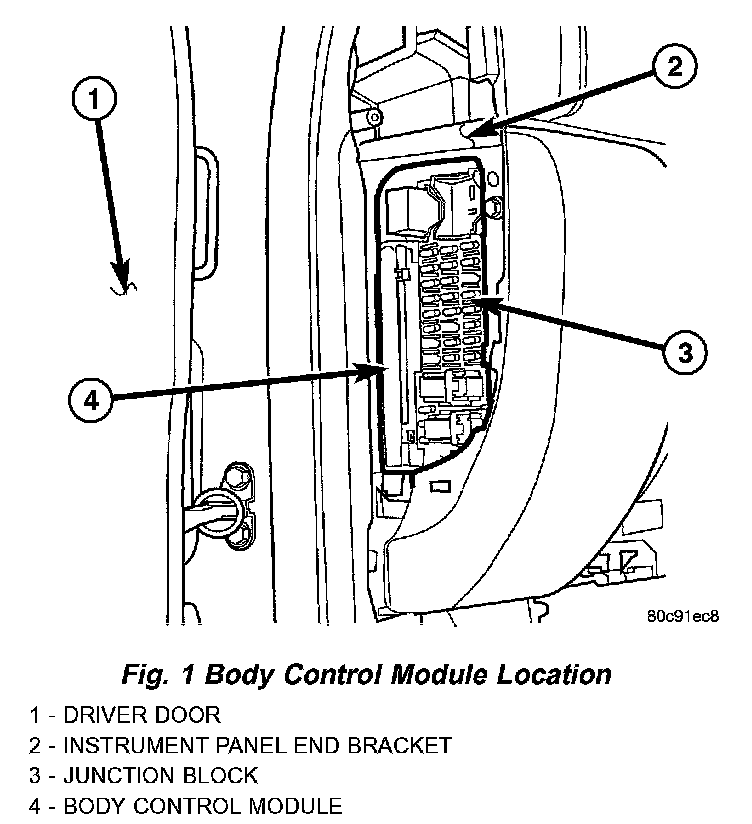 1
2
3
4
80c91ec8

Fig. 1 Body Control Module Location

1 - DRIVER DOOR
2 - INSTRUMENT PANEL END BRACKET
3 - JUNCTION BLOCK
4 - BODY CONTROL MODULE