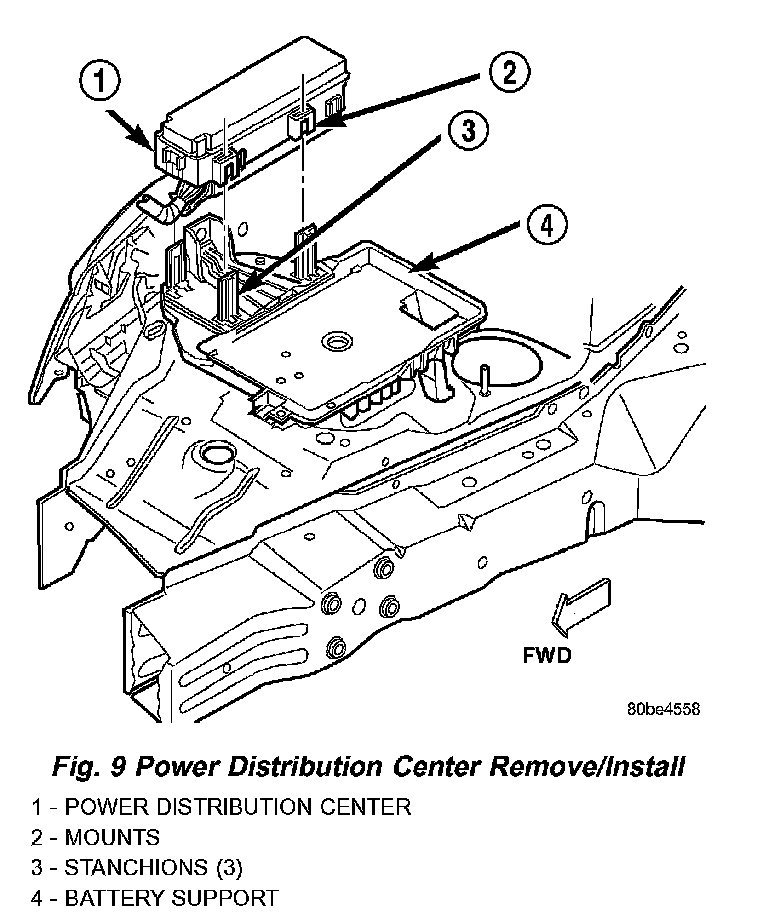 1
2
3
4
FWD
80be4558

Fig. 9 Power Distribution Center Remove/Install

1 - POWER DISTRIBUTION CENTER
2 - MOUNTS
3 - STANCHIONS (3)
4 - BATTERY SUPPORT