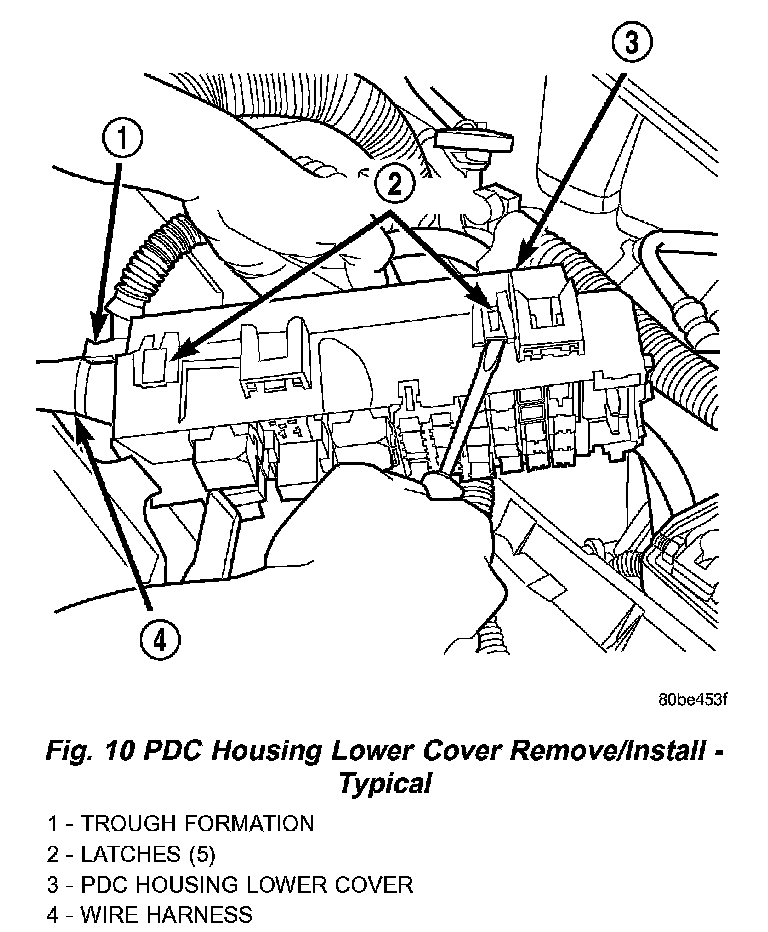 3
1
2
4
80be453f

Fig. 10 PDC Housing Lower Cover Remove/Install - Typical

1 - TROUGH FORMATION
2 - LATCHES (5)
3 - PDC HOUSING LOWER COVER
4 - WIRE HARNESS