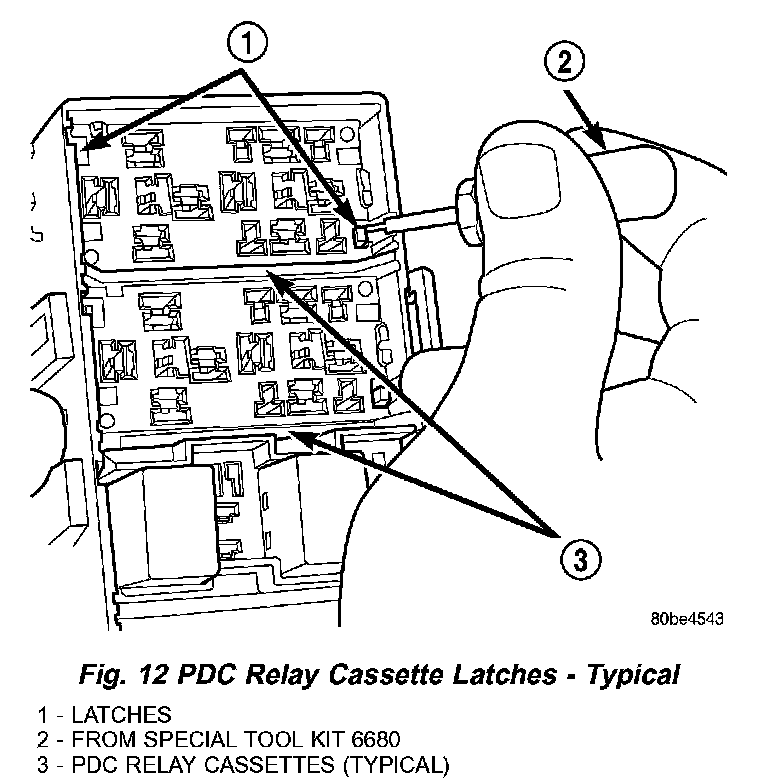 1

2

3

80be4543

Fig. 12 PDC Relay Cassette Latches - Typical

1 - LATCHES
2 - FROM SPECIAL TOOL KIT 6680
3 - PDC RELAY CASSETTES (TYPICAL)