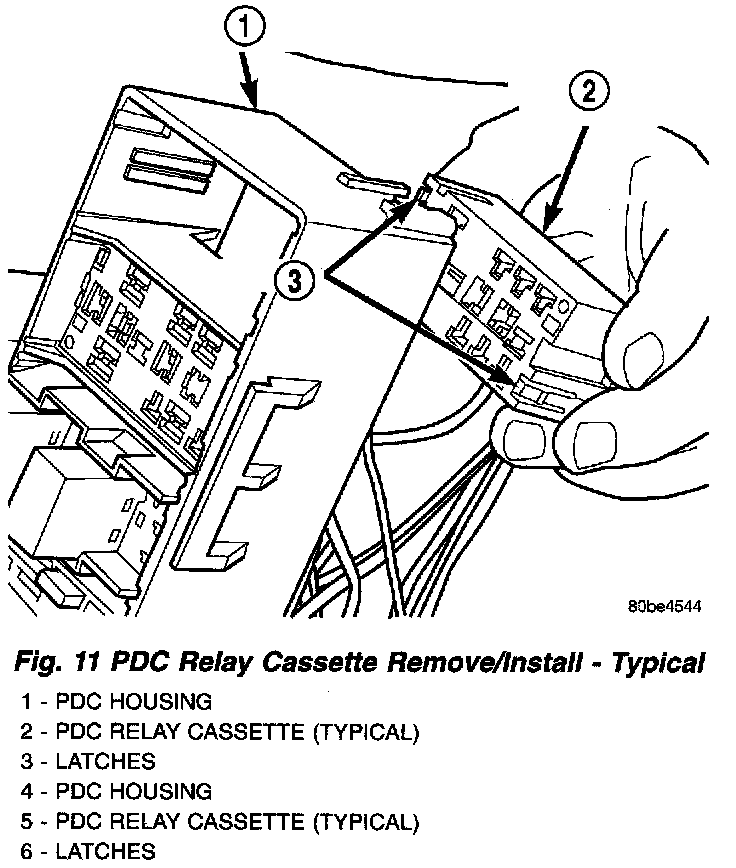 1

2

3

80be4544

Fig. 11 PDC Relay Cassette Remove/Install - Typical

1 - PDC HOUSING
2 - PDC RELAY CASSETTE (TYPICAL)
3 - LATCHES
4 - PDC HOUSING
5 - PDC RELAY CASSETTE (TYPICAL)
6 - LATCHES