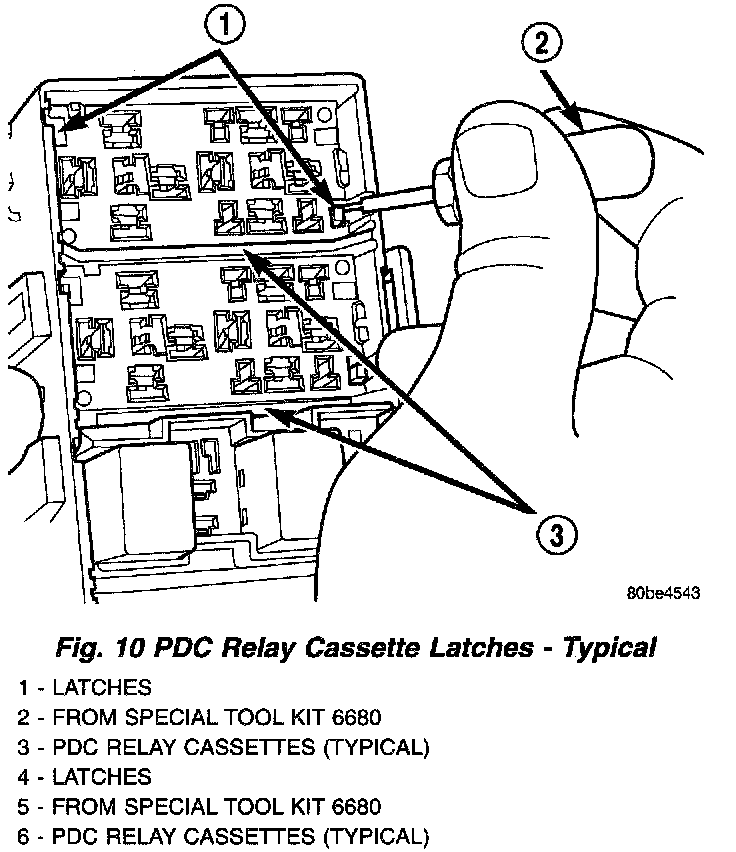 1

2

3

80be4543

Fig. 10 PDC Relay Cassette Latches - Typical

1 - LATCHES
2 - FROM SPECIAL TOOL KIT 6680
3 - PDC RELAY CASSETTES (TYPICAL)
4 - LATCHES
5 - FROM SPECIAL TOOL KIT 6680
6 - PDC RELAY CASSETTES (TYPICAL)