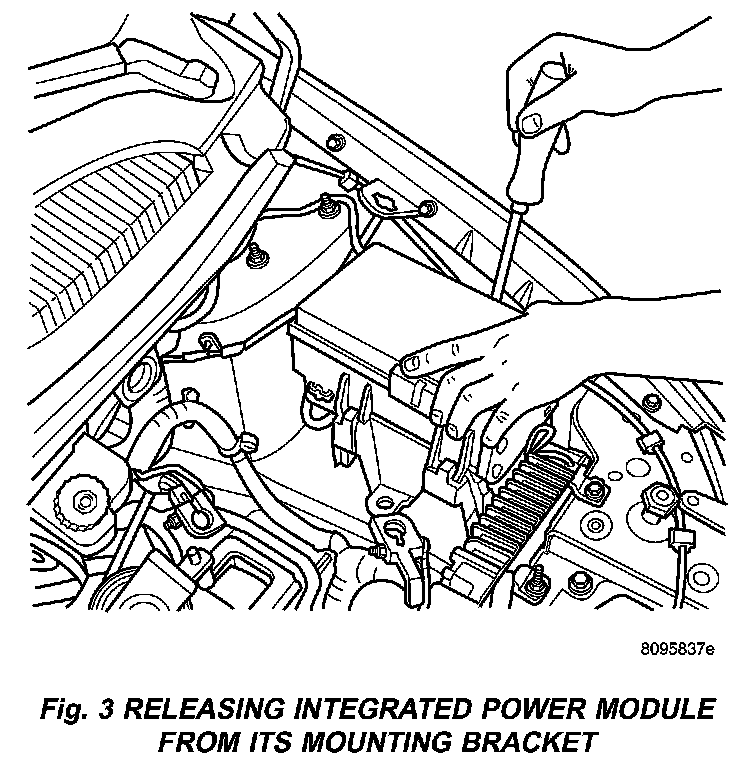 8095837e

Fig. 3 RELEASING INTEGRATED POWER MODULE FROM ITS MOUNTING BRACKET