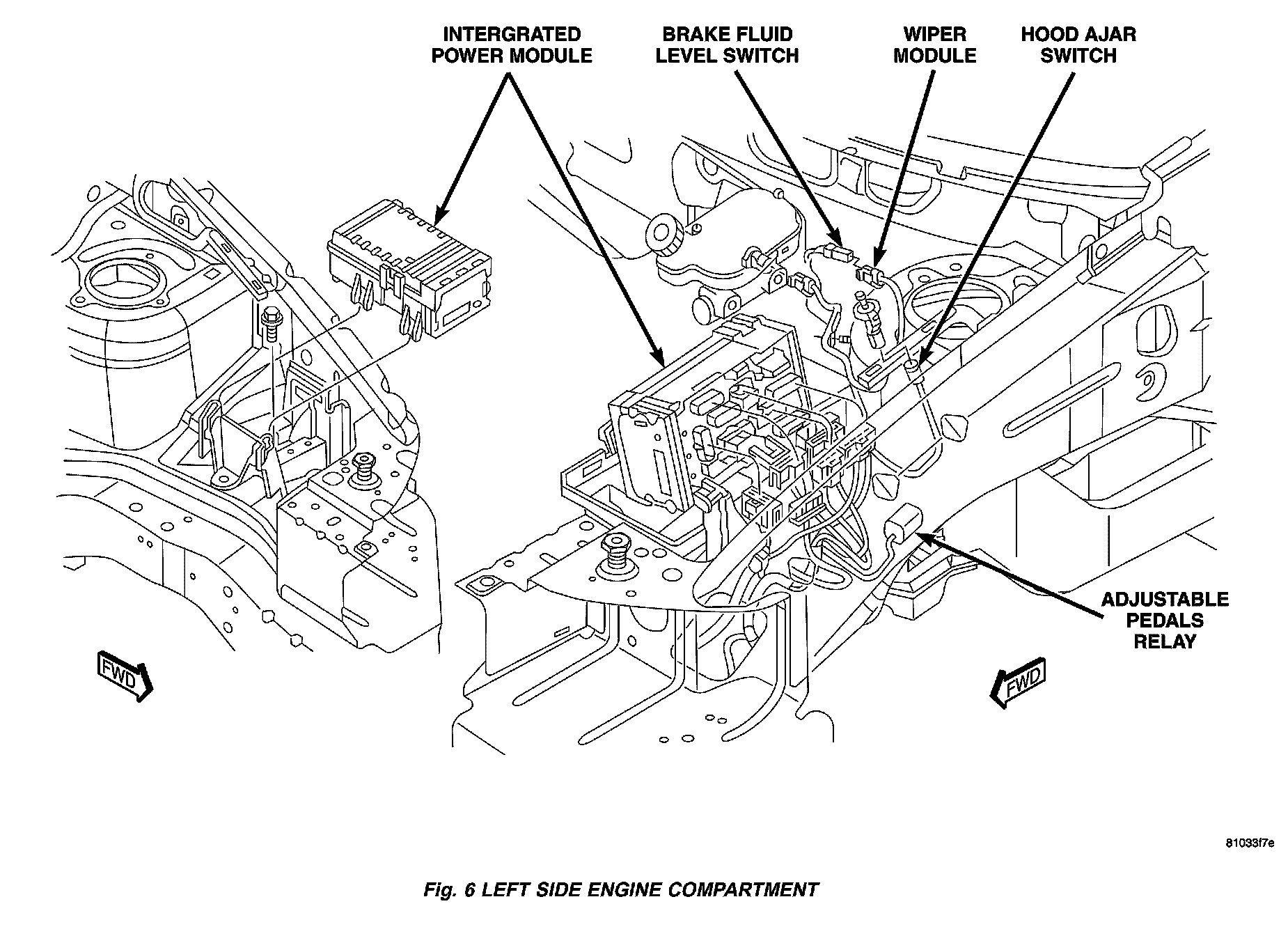 INTERGRATED POWER MODULE

BRAKE FLUID LEVEL SWITCH

WIPER MODULE

HOOD AJAR SWITCH

ADJUSTABLE PEDALS RELAY

FWD

FWD

81033f7e

Fig. 6 LEFT SIDE ENGINE COMPARTMENT