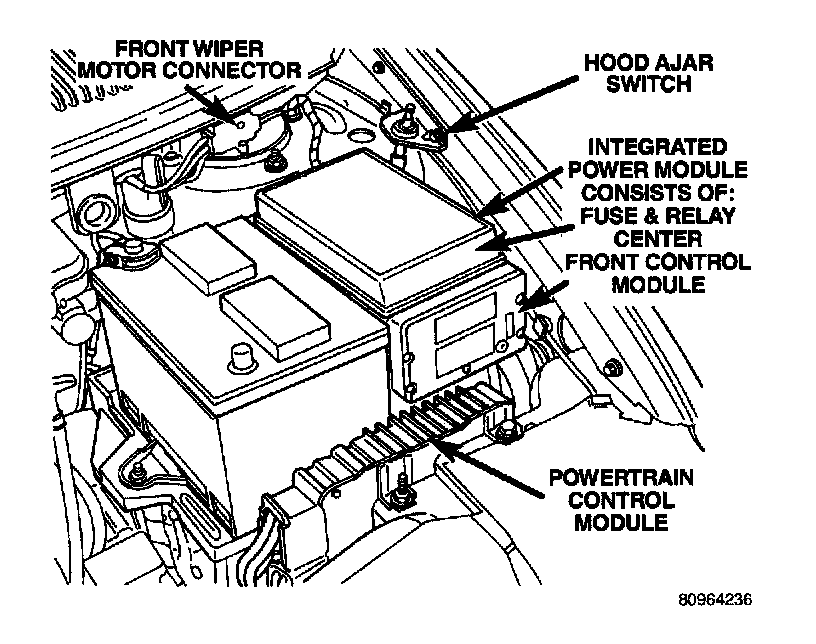 FRONT WIPER MOTOR CONNECTOR

HOOD AJAR SWITCH

INTEGRATED POWER MODULE CONSISTS OF: FUSE & RELAY CENTER FRONT CONTROL MODULE

POWERTRAIN CONTROL MODULE

80964236