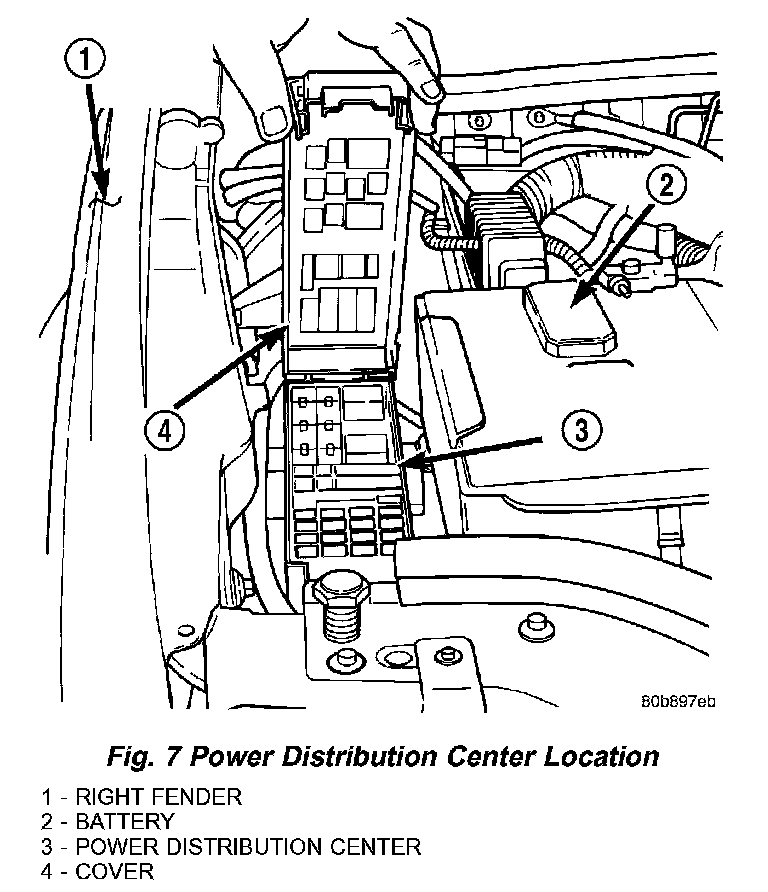 1

2

4

3

80b897eb

Fig. 7 Power Distribution Center Location

1 - RIGHT FENDER
2 - BATTERY
3 - POWER DISTRIBUTION CENTER
4 - COVER