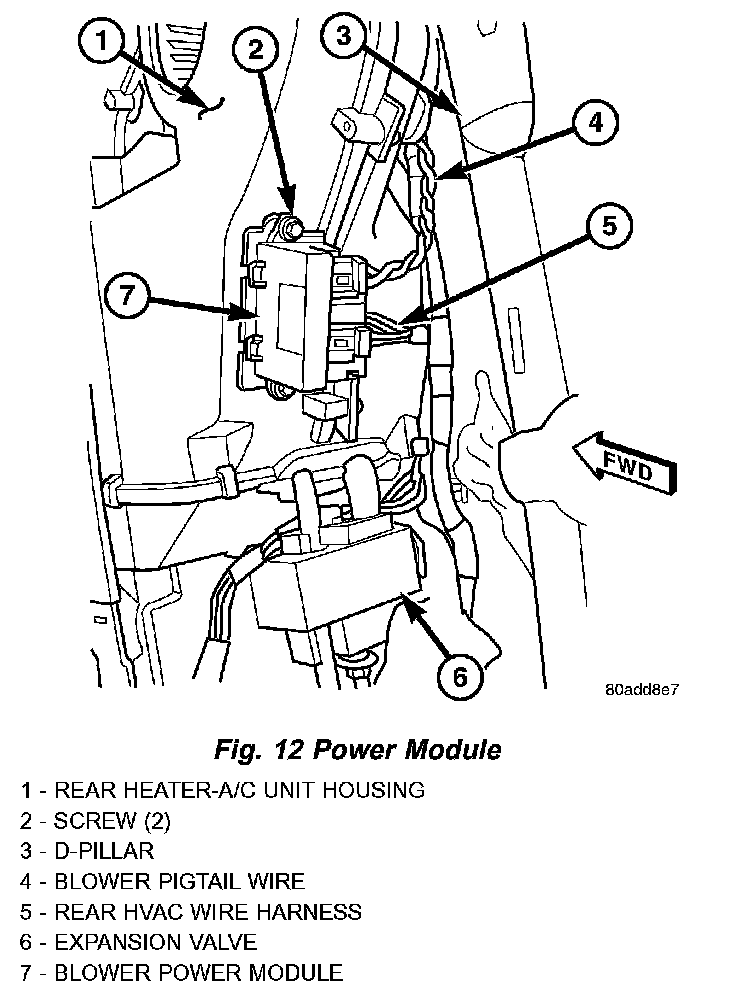 1
2
3
4
5
7
FWD
6
80add8e7

Fig. 12 Power Module

1 - REAR HEATER-A/C UNIT HOUSING
2 - SCREW (2)
3 - D-PILLAR
4 - BLOWER PIGTAIL WIRE
5 - REAR HVAC WIRE HARNESS
6 - EXPANSION VALVE
7 - BLOWER POWER MODULE