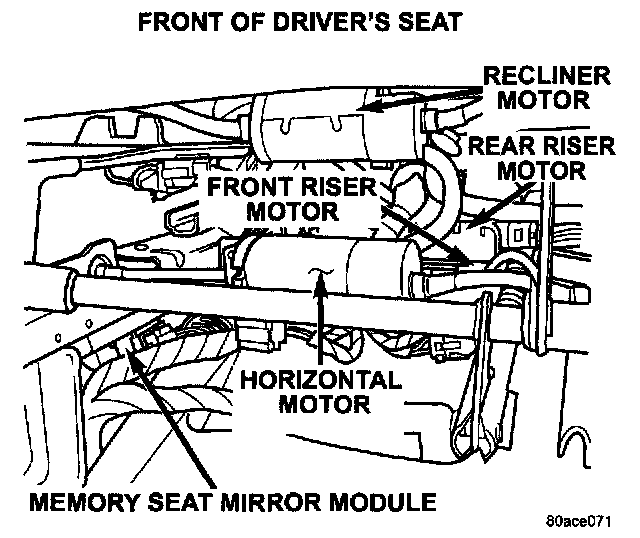 FRONT OF DRIVER'S SEAT

RECLINER MOTOR

REAR RISER MOTOR

FRONT RISER MOTOR

HORIZONTAL MOTOR

MEMORY SEAT MIRROR MODULE

80ace071