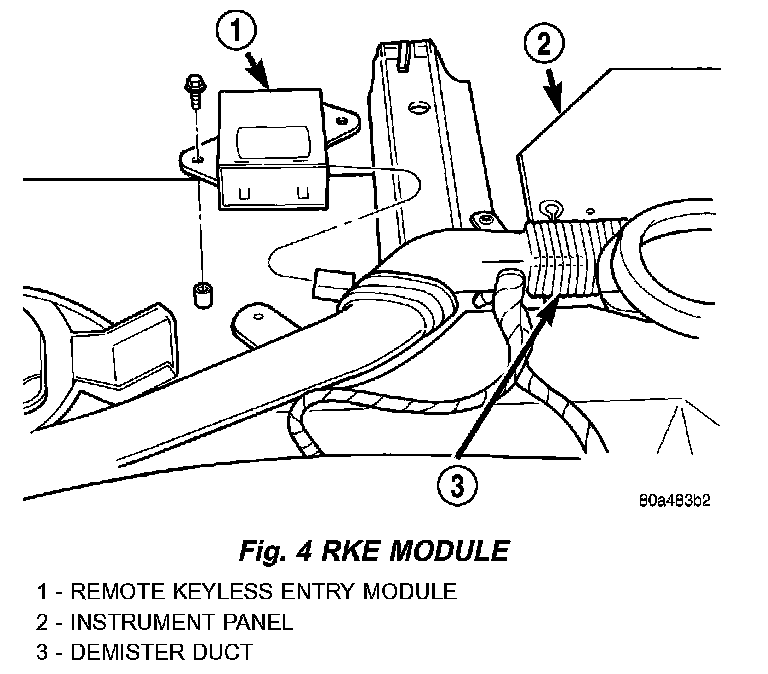 1
2
3
80a483b2

Fig. 4 RKE MODULE

1 - REMOTE KEYLESS ENTRY MODULE
2 - INSTRUMENT PANEL
3 - DEMISTER DUCT