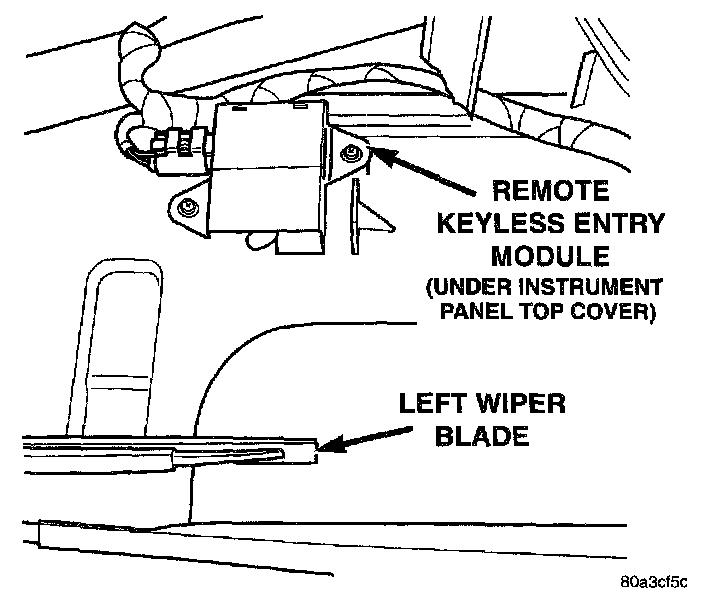 REMOTE KEYLESS ENTRY MODULE (UNDER INSTRUMENT PANEL TOP COVER)

LEFT WIPER BLADE

80a3cf5c