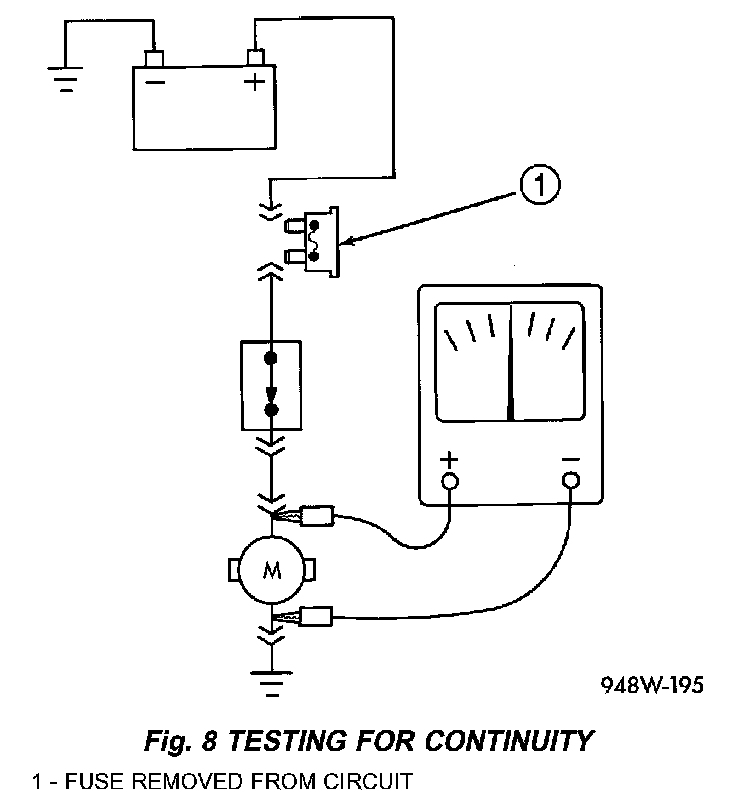 −
+
1
+
−
M
948W-195

Fig. 8 TESTING FOR CONTINUITY

1 - FUSE REMOVED FROM CIRCUIT