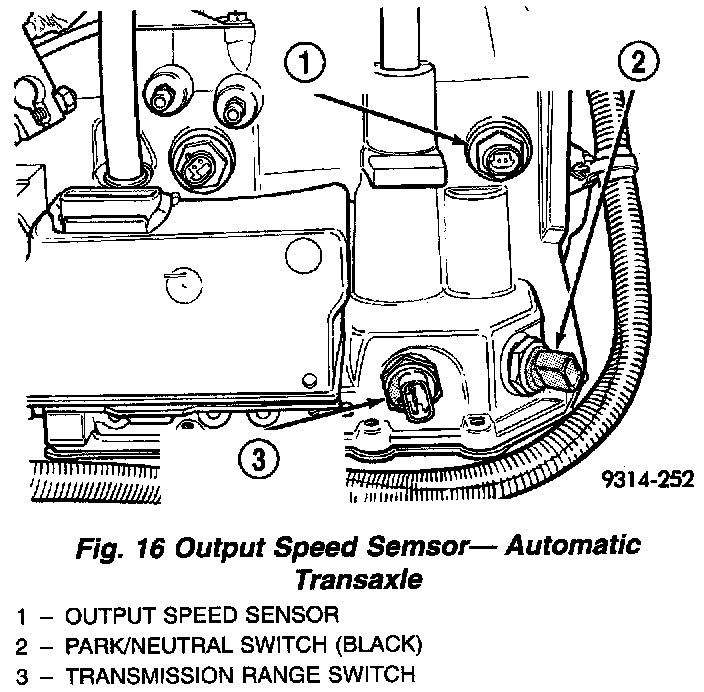 1

2

3

9314-252

Fig. 16 Output Speed Semsor— Automatic Transaxle

1 – OUTPUT SPEED SENSOR
2 – PARK/NEUTRAL SWITCH (BLACK)
3 – TRANSMISSION RANGE SWITCH