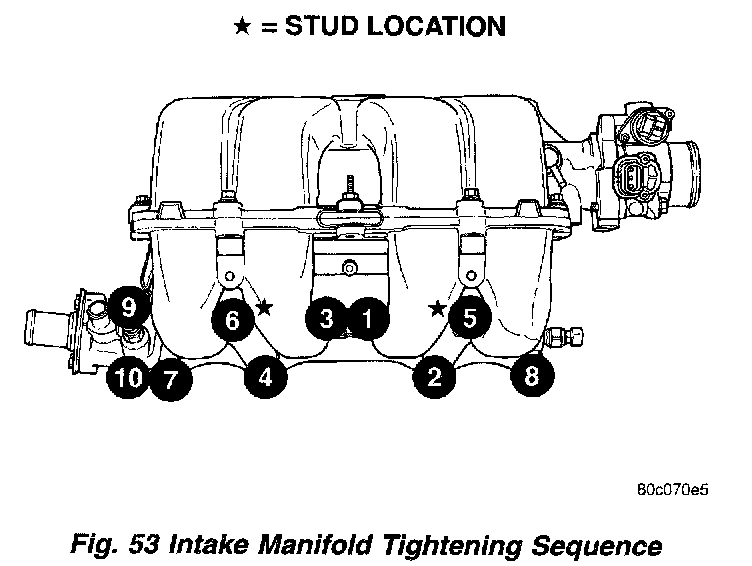 ★ = STUD LOCATION

9
6 ★ 3 1 ★ 5
10 7 4 2 8

80c070e5

Fig. 53 Intake Manifold Tightening Sequence