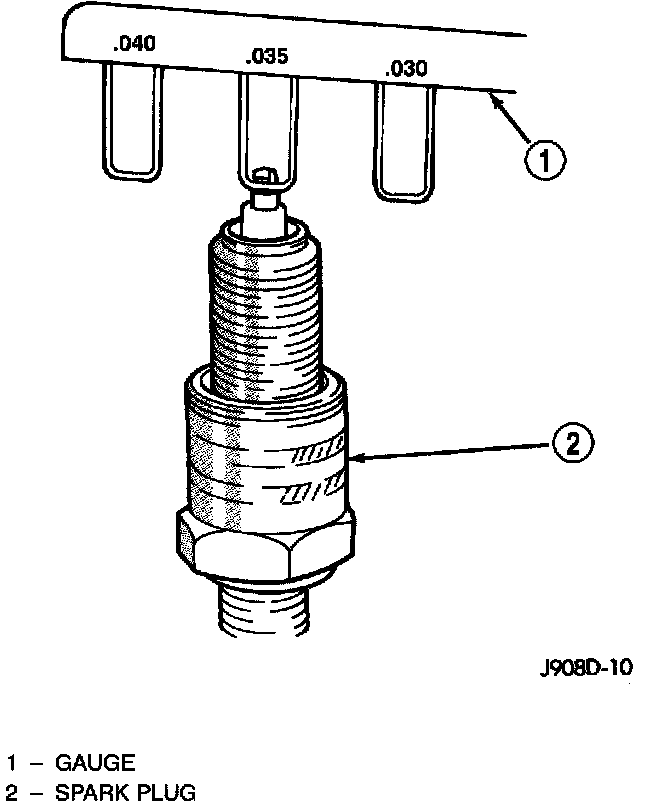 .040
.035
.030
1
2
J908D-10

1 – GAUGE
2 – SPARK PLUG