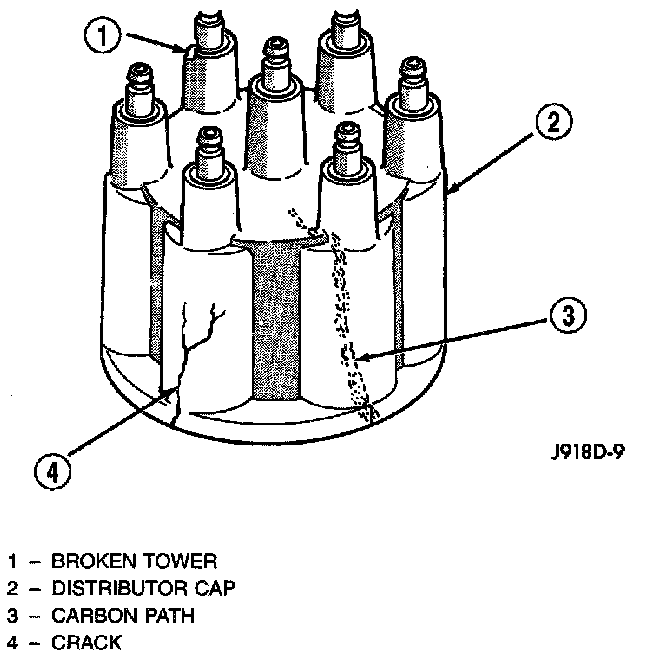 1

2

3

4

J918D-9

1 – BROKEN TOWER
2 – DISTRIBUTOR CAP
3 – CARBON PATH
4 – CRACK